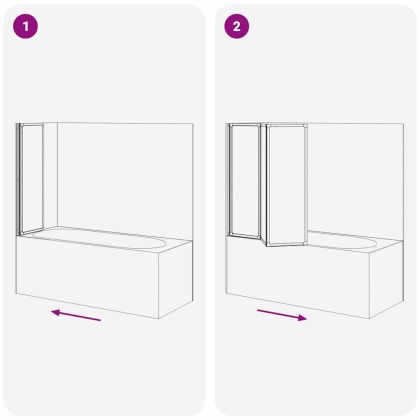 1

2