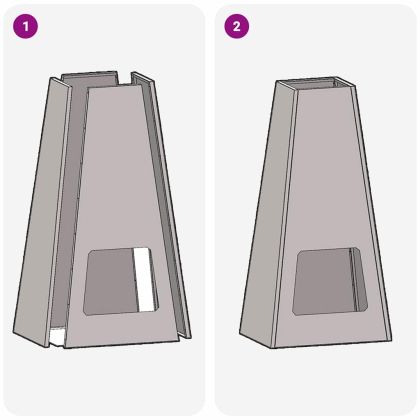 1

2