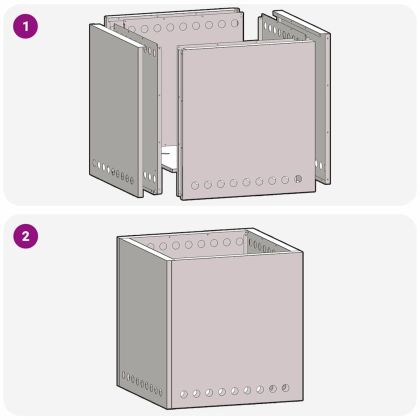 1

2