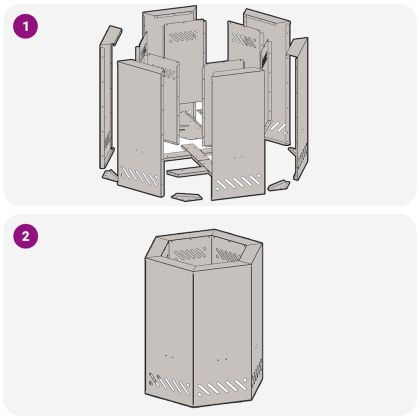 1

2