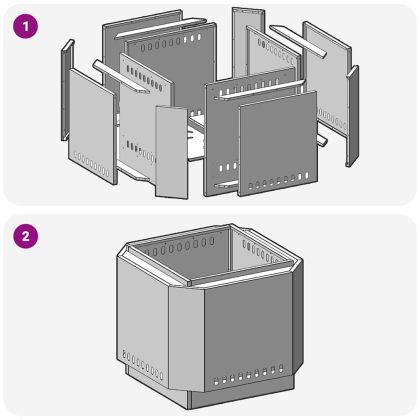 1

2