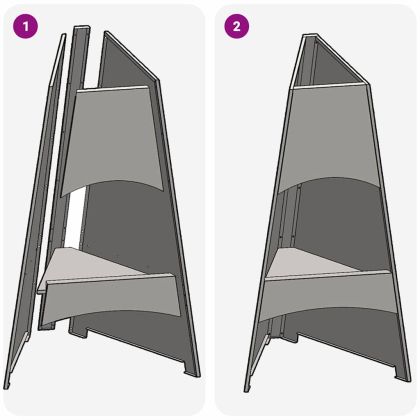 1

2