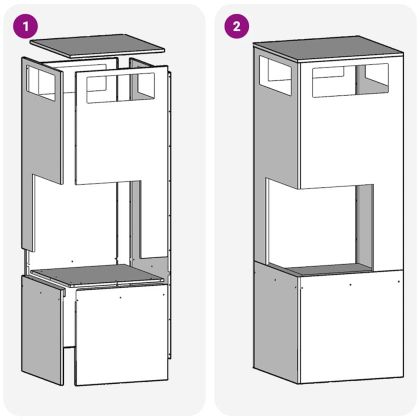 1

2