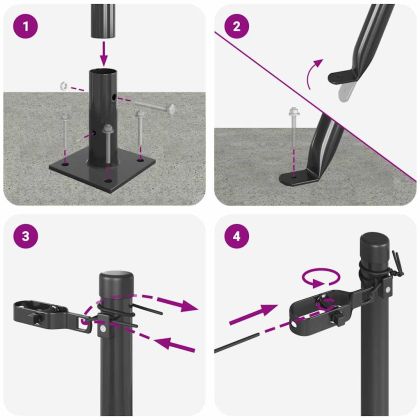 1

2

3

4