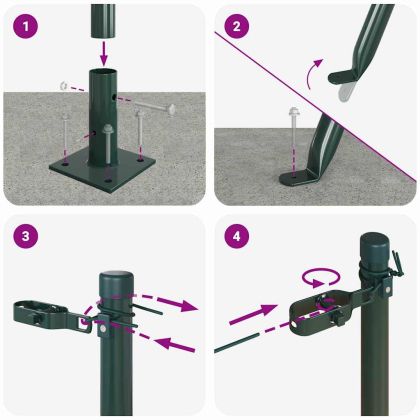 1

2

3

4