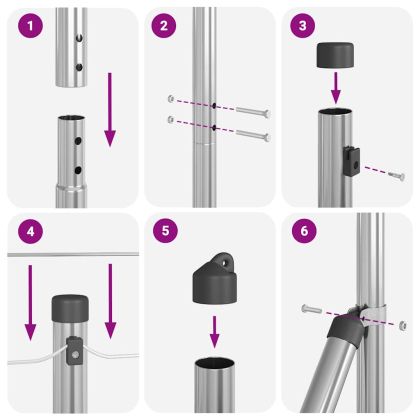 1

2

3

4

5

6