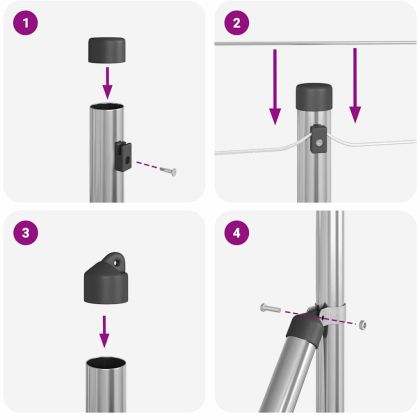 1

2

3

4