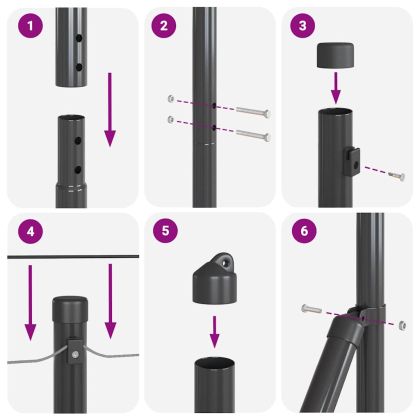 1
2
3
4
5
6