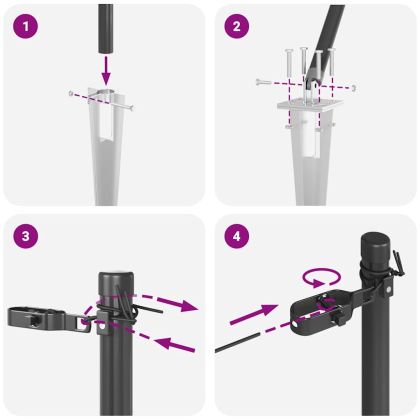 1

2

3

4