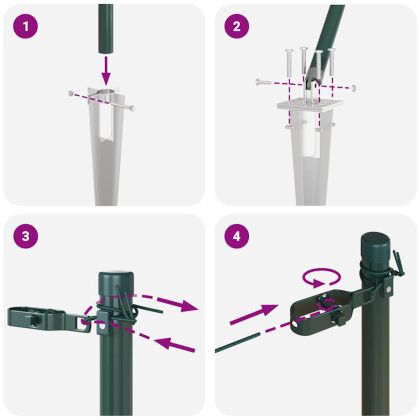 1

2

3

4