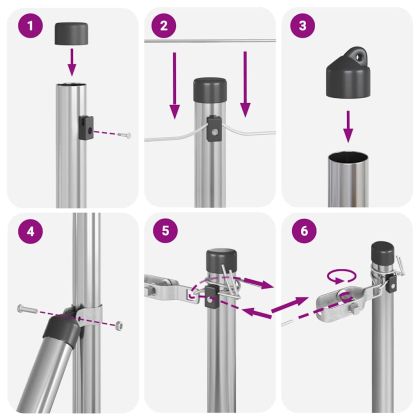 1

2

3

4

5

6