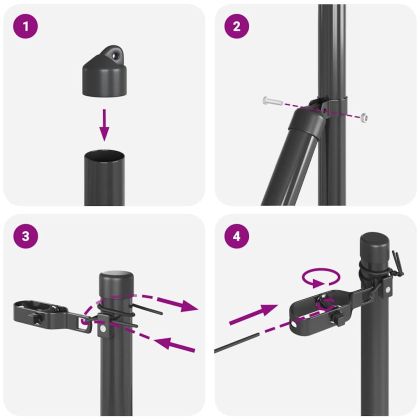 1

2

3

4