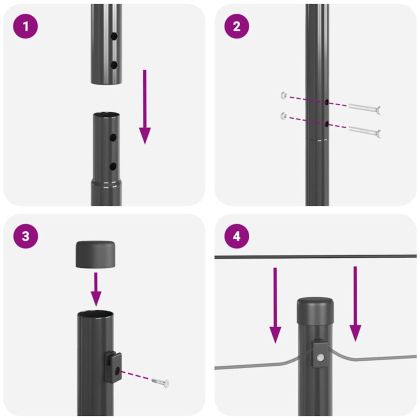 1

2

3

4