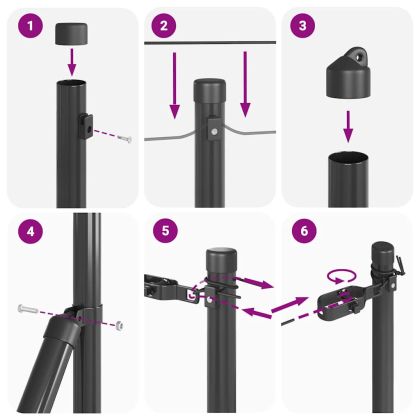 1

2

3

4

5

6