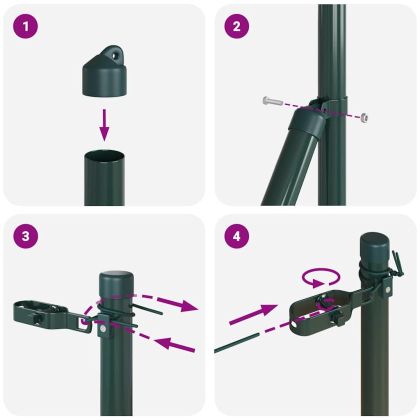 1

2

3

4