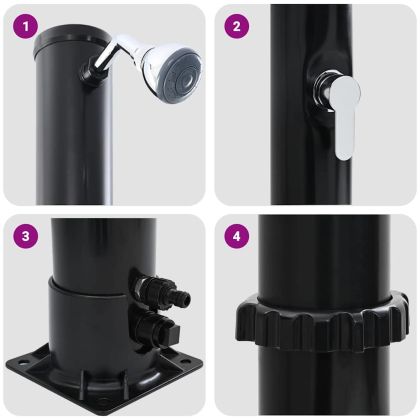 1

2

3

4