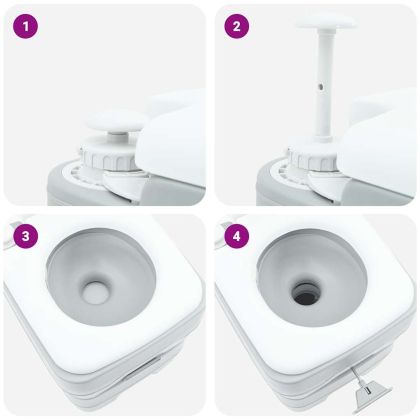 1

2

3

4