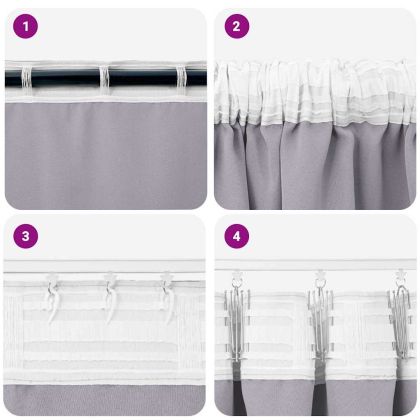 1

2

3

4