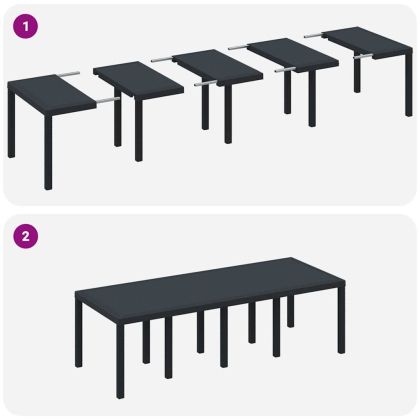 1

2