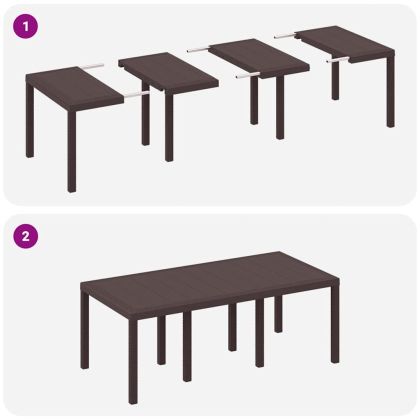 1

2