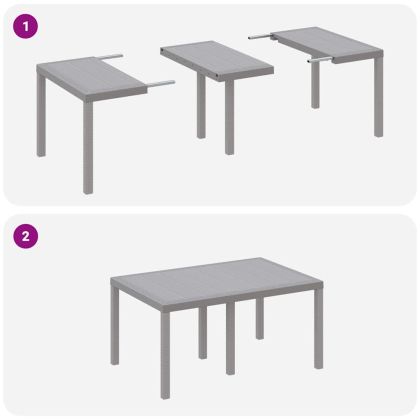 1

2