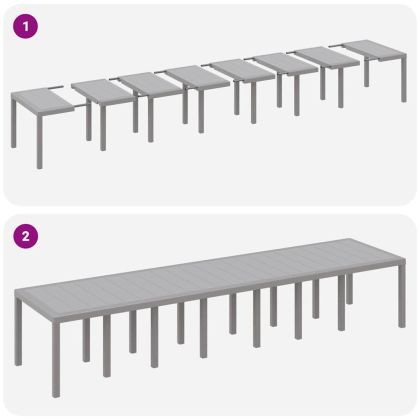 1

2