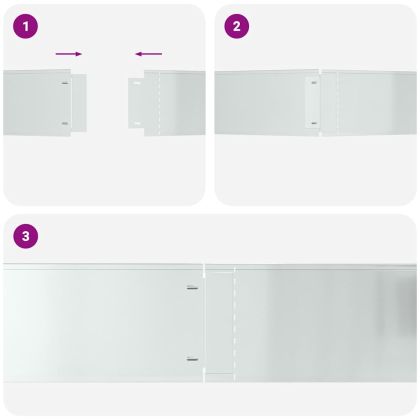 1

2

3