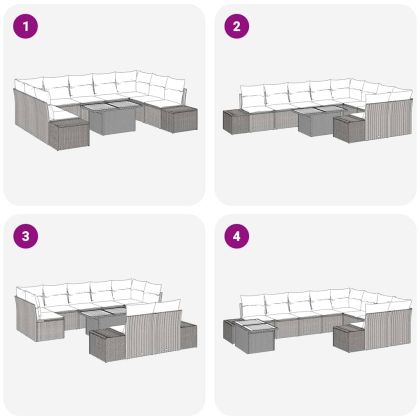 1

2

3

4