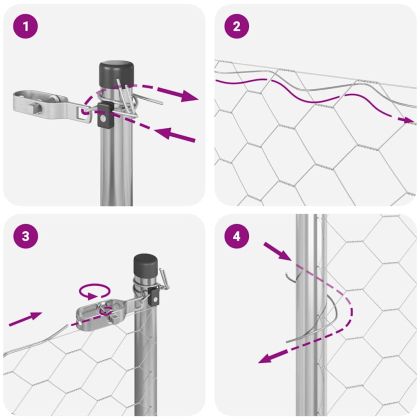 1

2

3

4