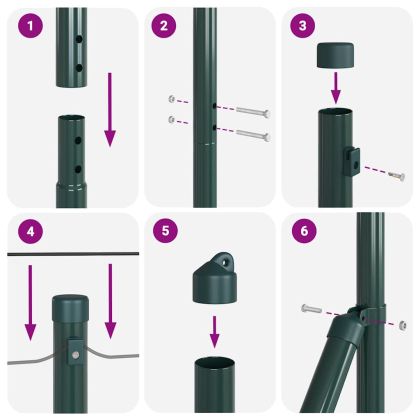 1

2

3

4

5

6