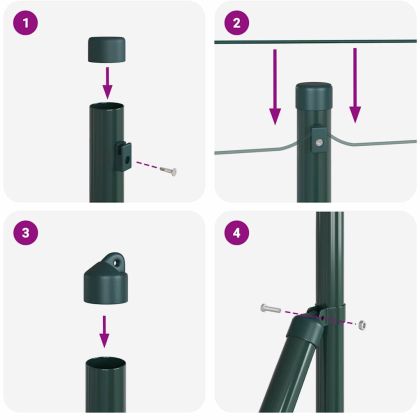 1

2

3

4