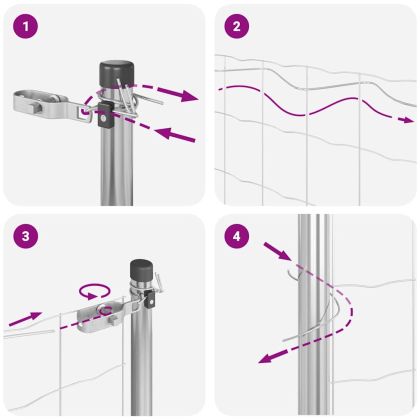 1

2

3

4