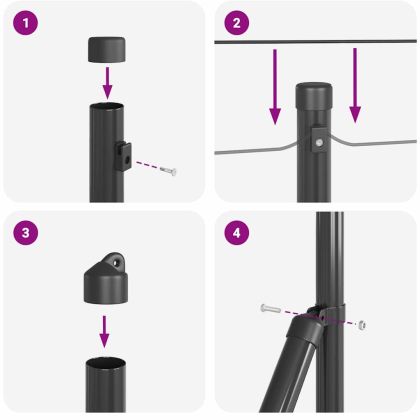 1

2

3

4