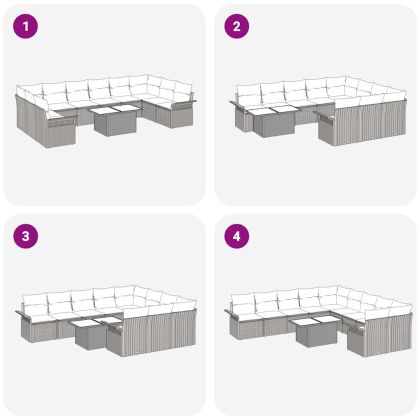 1

2

3

4