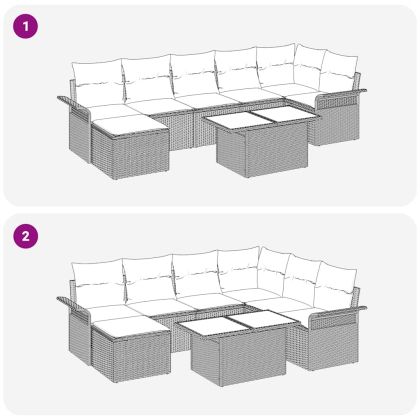 1

2