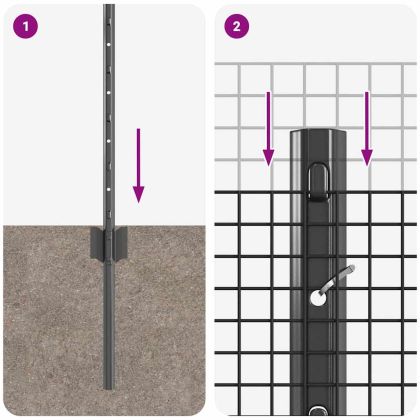 1

2