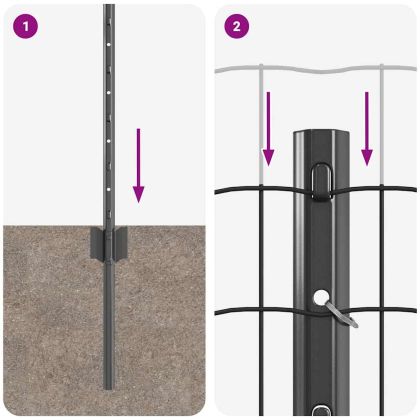 1

2