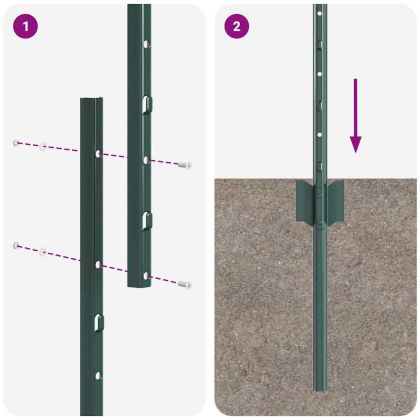 1

2