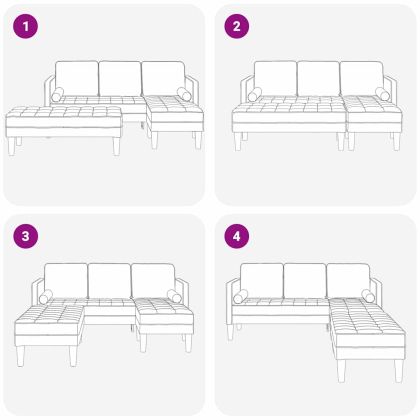 1

2

3

4