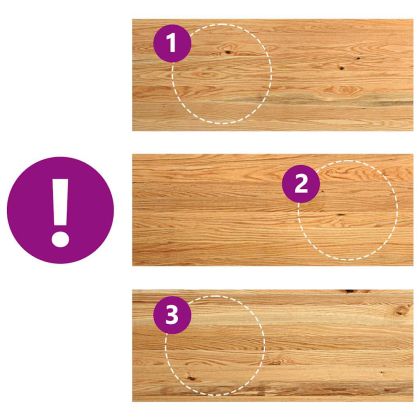 1

!

2

3