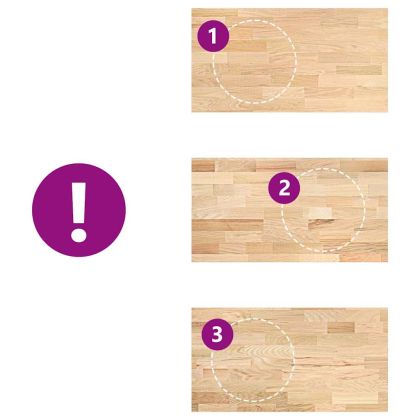 !

1

2

3