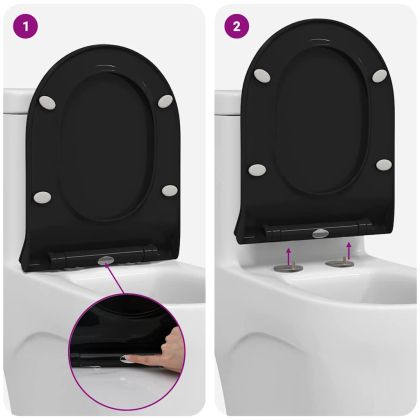 1

2