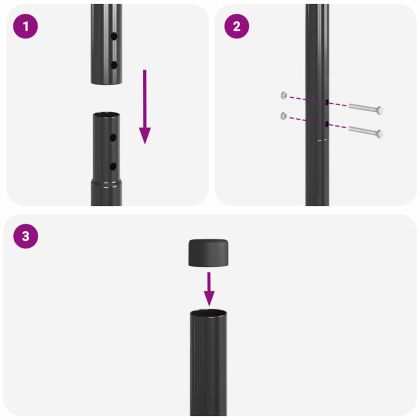 1

2

3