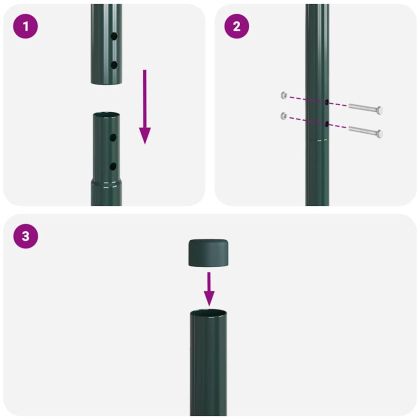 1

2

3