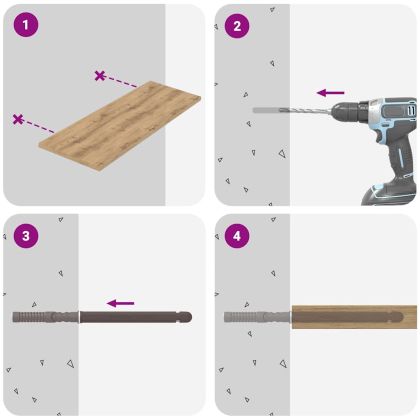 1

2

3

4