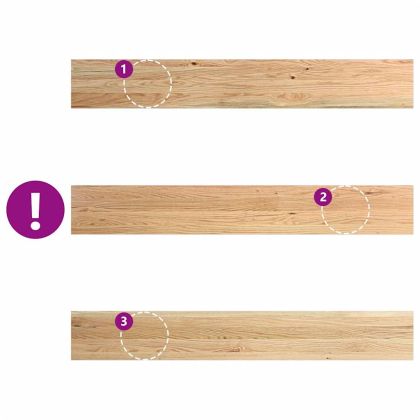 1

!

2

3