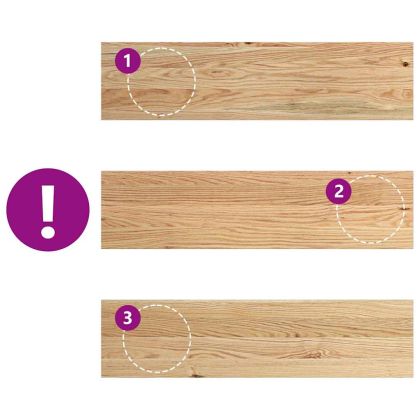 1

!

2

3