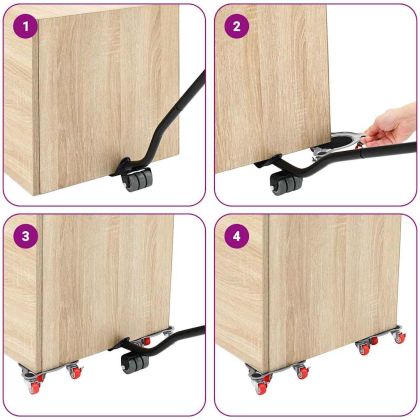 1

2

3

4