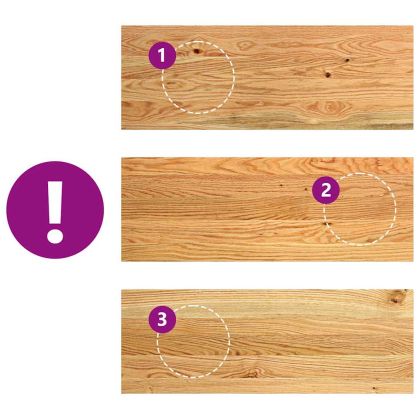 !

1

2

3