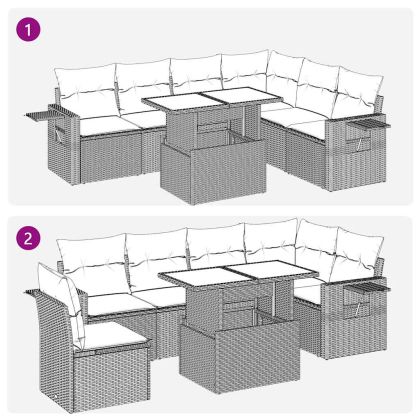 1

2